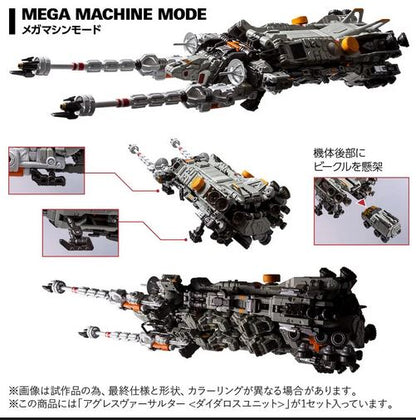 MEGA MACHINE MODE
メガマシンモード

機体後部に
ビークルを懸架

※画像は試作品の為、最終仕様と形状、カラーリングが異なる場合があります。
※この商品には「アグレスヴァーサルター <ダイダロスユニット>」が1セット入っています。