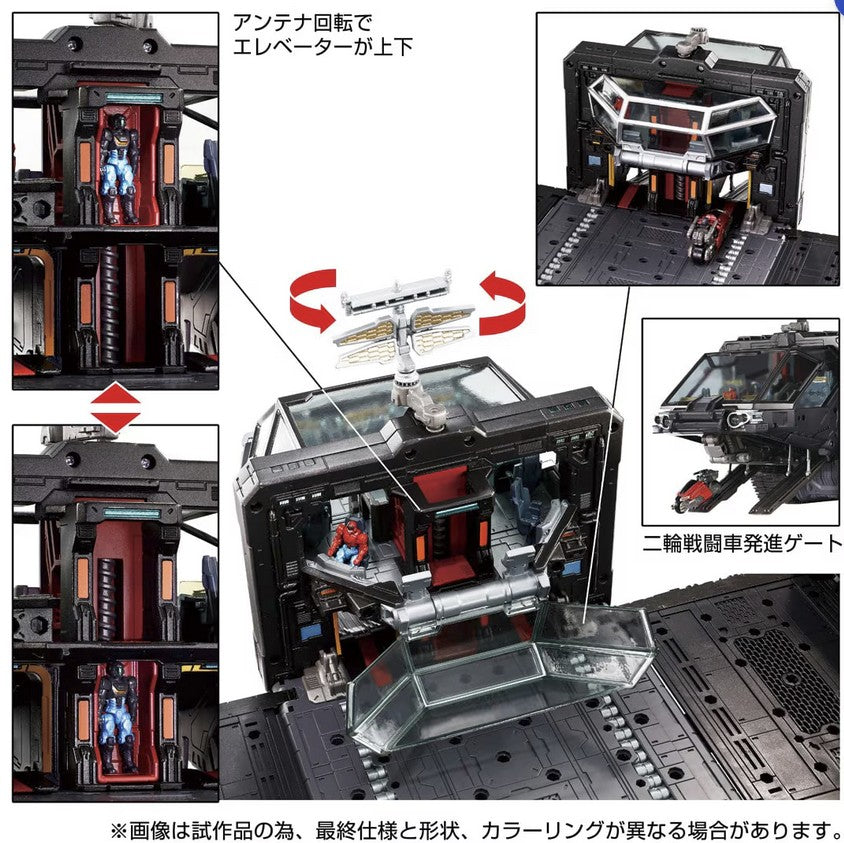 アンテナ回転で
エレベーターが上下

二輪戦闘車発進ゲート

※画像は試作品の為、最終仕様と形状、カラーリングが異なる場合があります。